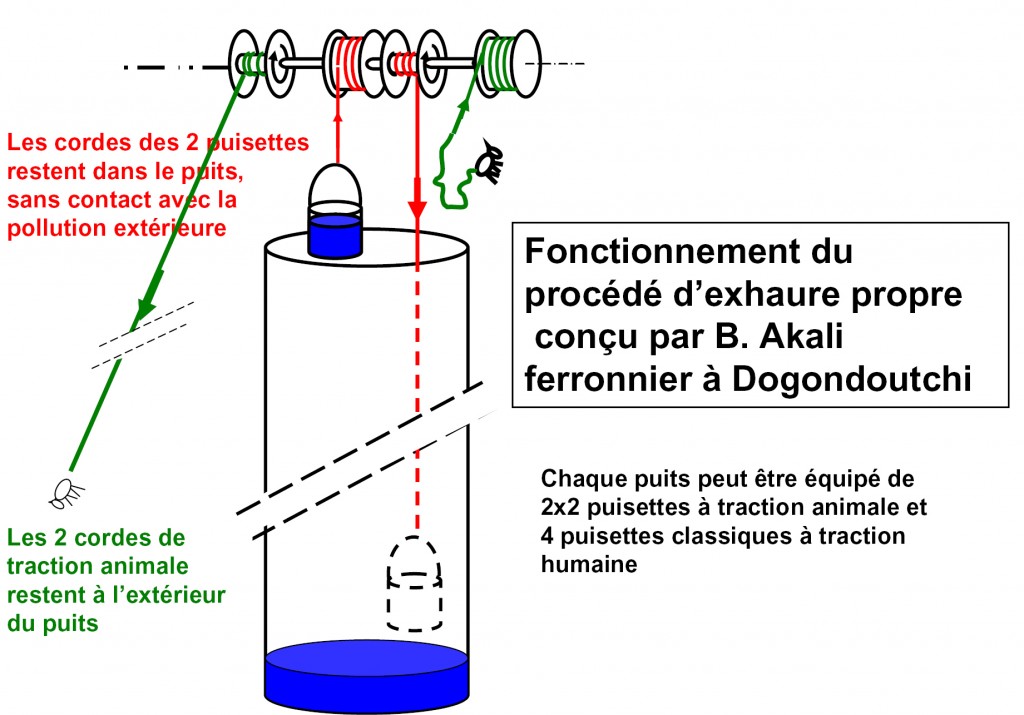 Les cordes des 2 puisettes restent dans le puits, sans contact avec la pollution extérieure

Fonctionnement du procédé d'exhaure propre conçu par B. Akali ferronnier à Dogondoutchi

Chaque puits peut être équipé de 2x2 puisettes à traction animale et 4 puisettes classiques à traction humaine

Les 2 cordes de traction animale restent à l'extérieur du puits